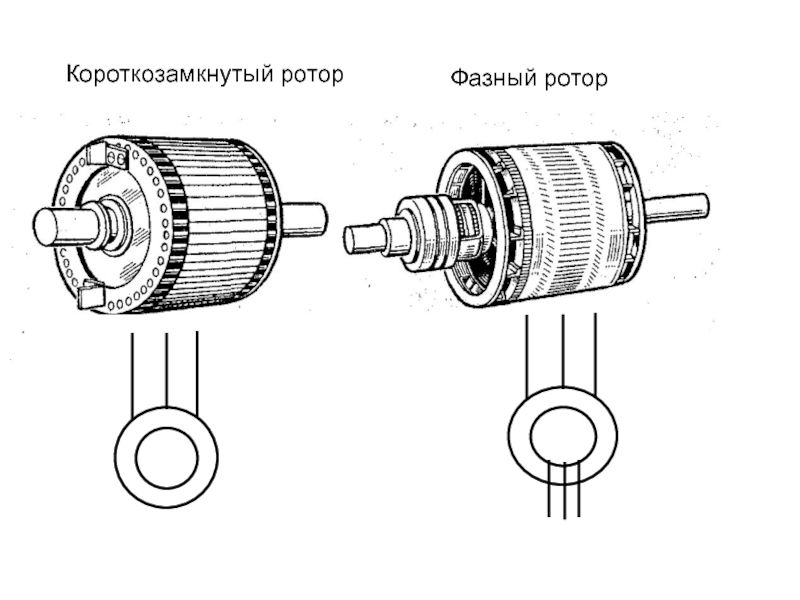 Короткозамкнутый ротор

Фазный ротор